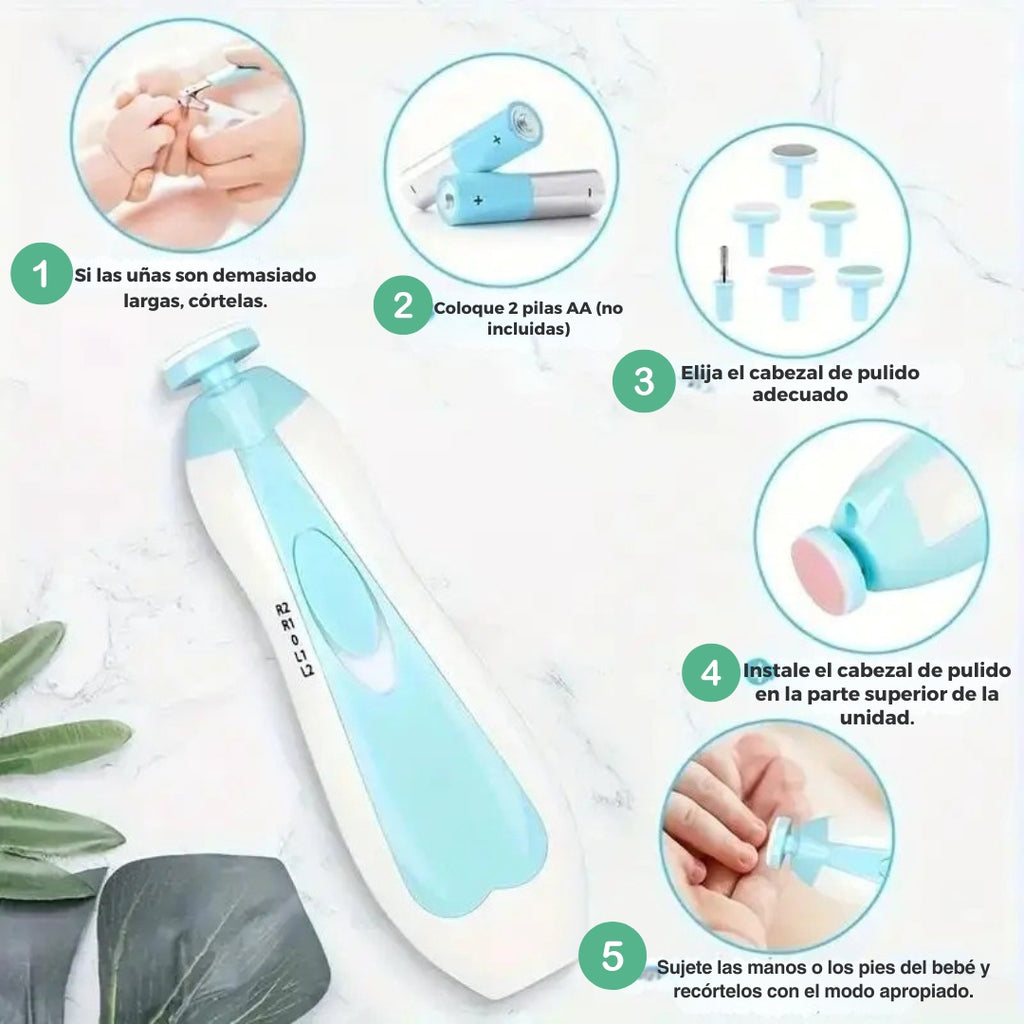 1 Si las uñas son demasiado largas, córtelas.

2 Coloque 2 pilas AA (no incluidas)

3 Elija el cabezal de pulido adecuado

R2
R1
0
L1
L2

4 Instale el cabezal de pulido en la parte superior de la unidad.

5 Sujete las manos o los pies del bebé y recórtelos con el modo apropiado.